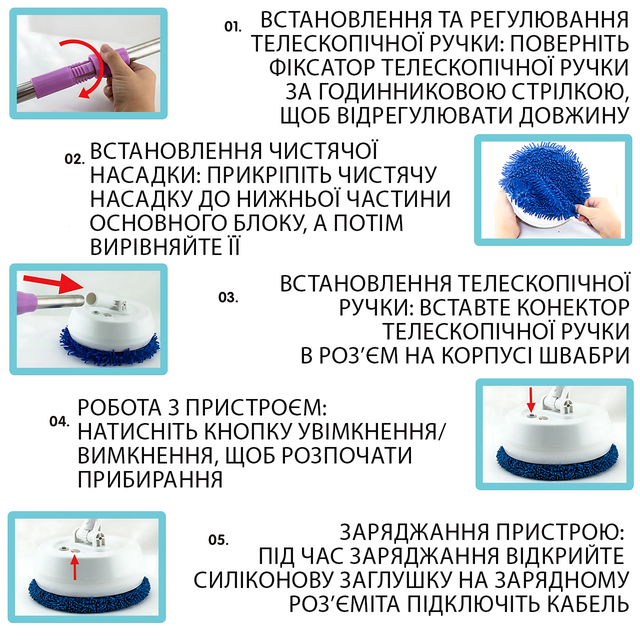 01. ВСТАНОВЛЕННЯ ТА РЕГУЛЮВАННЯ ТЕЛЕСКОПІЧНОЇ РУЧКИ: ПОВЕРНІТЬ ФІКСАТОР ТЕЛЕСКОПІЧНОЇ РУЧКИ ЗА ГОДИННИКОВОЮ СТРІЛКОЮ, ЩОБ ВІДРЕГУЛЮВАТИ ДОВЖИНУ

02. ВСТАНОВЛЕННЯ ЧИСТЯЧОЇ НАСАДКИ: ПРИКРІПІТЬ ЧИСТЯЧУ НАСАДКУ ДО НИЖНЬОЇ ЧАСТИНИ ОСНОВНОГО БЛОКУ, А ПОТІМ ВИРІВНЯЙТЕ ЇЇ

03. ВСТАНОВЛЕННЯ ТЕЛЕСКОПІЧНОЇ РУЧКИ: ВСТАВТЕ КОНЕКТОР ТЕЛЕСКОПІЧНОЇ РУЧКИ В РОЗ'ЄМ НА КОРПУСІ ШВАБРИ

04. РОБОТА З ПРИСТРОЄМ: НАТИСНІТЬ КНОПКУ УВІМКНЕННЯ/ ВИМКНЕННЯ, ЩОБ РОЗПОЧАТИ ПРИБИРАННЯ

05. ЗАРЯДЖАННЯ ПРИСТРОЮ: ПІД ЧАС ЗАРЯДЖАННЯ ВІДКРИЙТЕ СИЛІКОНОВУ ЗАГЛУШКУ НА ЗАРЯДНОМУ РОЗ'ЄМІТА ПІДКЛЮЧІТЬ КАБЕЛЬ