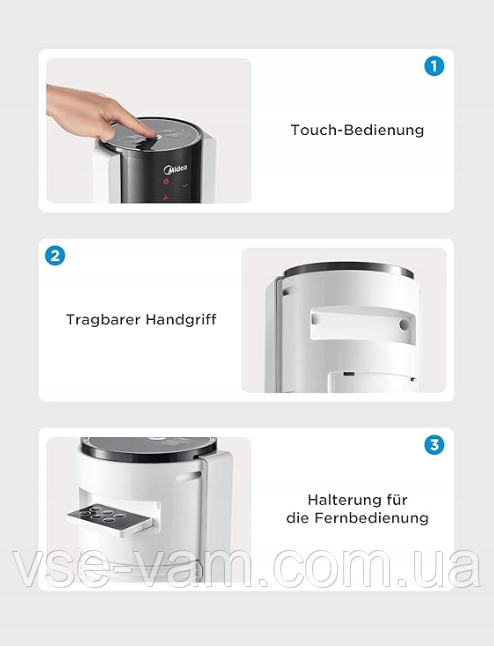 1

Midea

Touch-Bedienung

2

Tragbarer Handgriff

3

Halterung für die Fernbedienung

vse-vam.com.ua