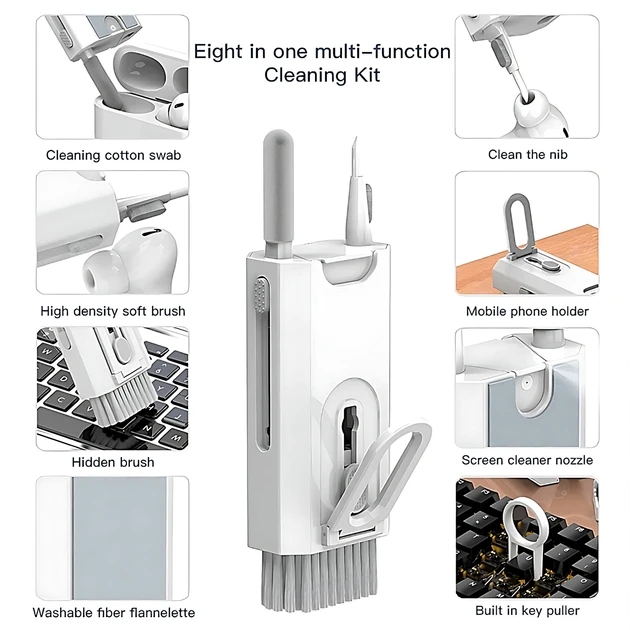 Eight in one multi–function
Cleaning Kit

Cleaning cotton swab

High density soft brush

Hidden brush

Washable fiber flannelette

Clean the nib

Mobile phone holder

Screen cleaner nozzle

Built in key puller