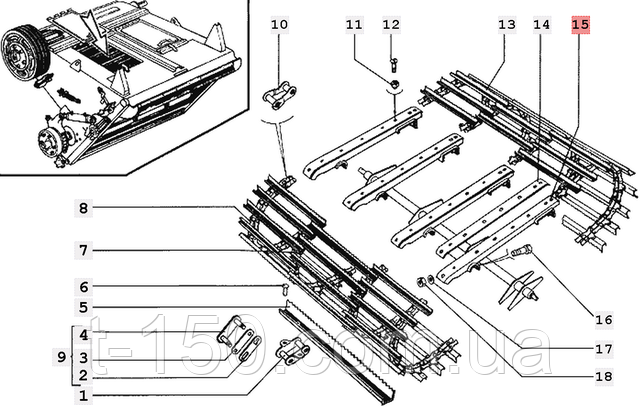 10
11
12
13
14
15
8
7
6
5
4
9
3
2
1
16
17
18
t-150.com.ua