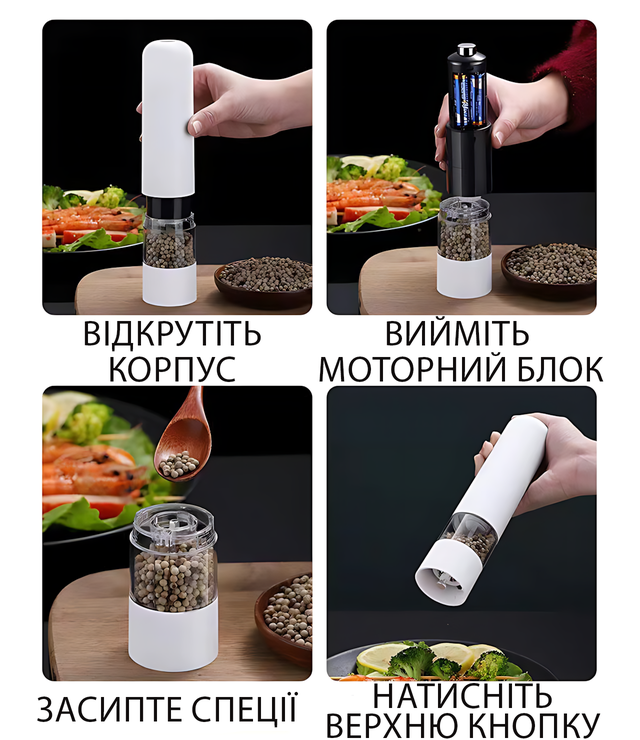 ВІДКРУТІТЬ КОРПУС

ВИЙМІТЬ МОТОРНИЙ БЛОК

ЗАСИПТЕ СПЕЦІЇ

НАТИСНІТЬ ВЕРХНЮ КНОПКУ