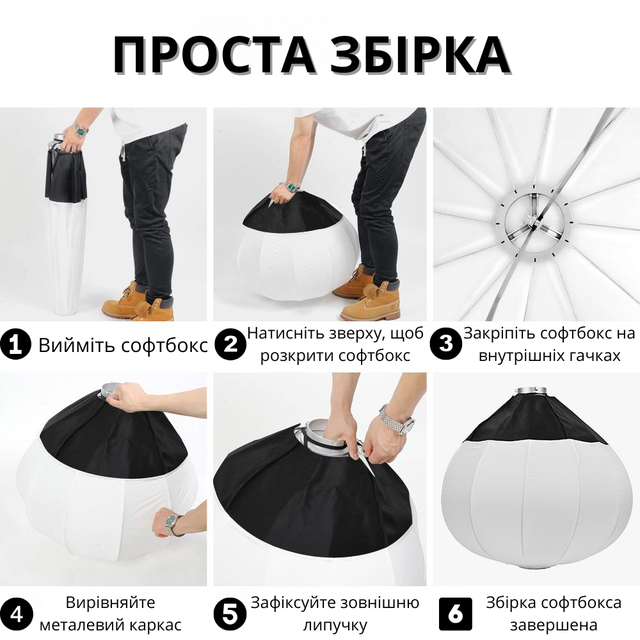 ПРОСТА ЗБІРКА

1 Вийміть софтбокс

2 Натисніть зверху, щоб розкрити софтбокс

3 Закріпіть софтбокс на внутрішніх гачках

4 Вирівняйте металевий каркас

5 Зафіксуйте зовнішню липучку

6 Збірка софтбокса завершена