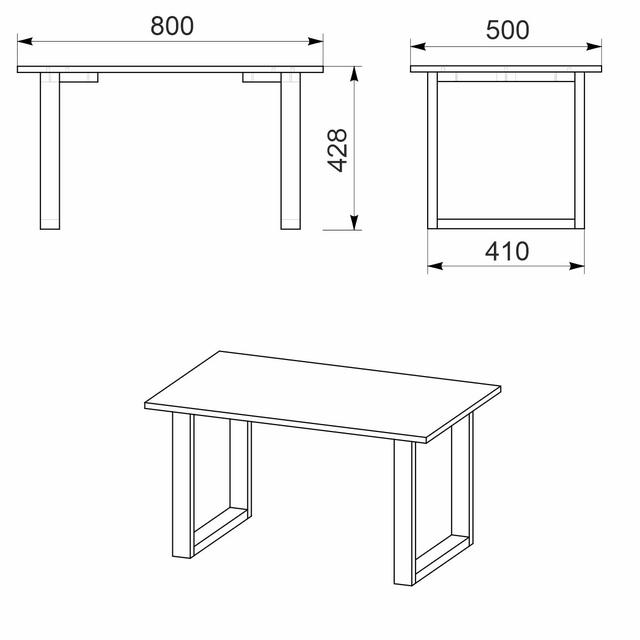 800

428

500

410