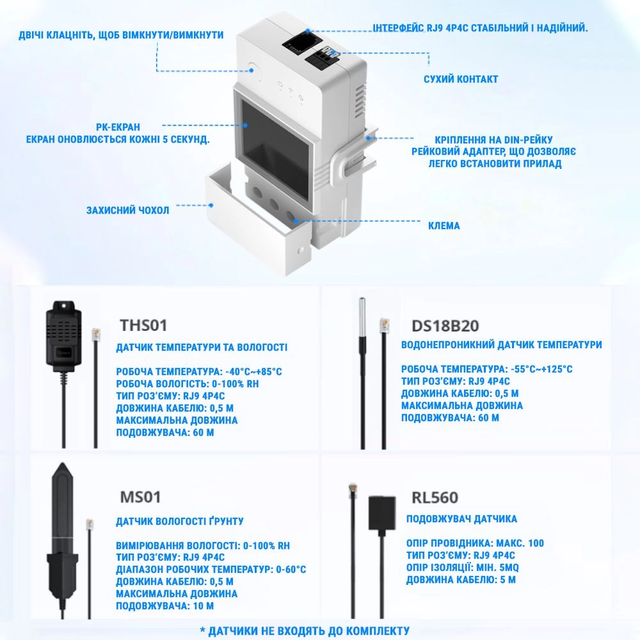 ДВІЧІ КЛАЦНІТЬ, ЩОБ ВІМКНУТИ/ВИМКНУТИ

ІНТЕРФЕЙС RJ9 4P4C СТАБІЛЬНИЙ І НАДІЙНИЙ.

СУХИЙ КОНТАКТ

РК-ЕКРАН
ЕКРАН ОНОВЛЮЄТЬСЯ КОЖНІ 5 СЕКУНД.

КРІПЛЕННЯ НА DIN-РЕЙКУ
РЕЙКОВИЙ АДАПТЕР, ЩО ДОЗВОЛЯЄ ЛЕГКО ВСТАНОВИТИ ПРИЛАД

ЗАХИСНИЙ ЧОХОЛ

КЛЕМА

THS01
ДАТЧИК ТЕМПЕРАТУРИ ТА ВОЛОГОСТІ

РОБОЧА ТЕМПЕРАТУРА: -40°C~+85°C
РОБОЧА ВОЛОГІСТЬ: 0-100% RH
ТИП РОЗ'ЄМУ: RJ9 4P4C
ДОВЖИНА КАБЕЛЮ: 0,5 М
МАКСИМАЛЬНА ДОВЖИНА ПОДОВЖУВАЧА: 60 М

DS18B20
ВОДОНЕПРОНИКНИЙ ДАТЧИК ТЕМПЕРАТУРИ

РОБОЧА ТЕМПЕРАТУРА: -55°C~+125°C
ТИП РОЗ'ЄМУ: RJ9 4P4C
ДОВЖИНА КАБЕЛЮ: 0,5 М
МАКСИМАЛЬНА ДОВЖИНА ПОДОВЖУВАЧА: 60 М

MS01
ДАТЧИК ВОЛОГОСТІ ҐРУНТУ

ВИМІРЮВАННЯ ВОЛОГОСТІ: 0-100% RH
ТИП РОЗ'ЄМУ: RJ9 4P4C
ДІАПАЗОН РОБОЧИХ ТЕМПЕРАТУР: 0-60°C
ДОВЖИНА КАБЕЛЮ: 0,5 М
МАКСИМАЛЬНА ДОВЖИНА ПОДОВЖУВАЧА: 10 М

RL560
ПОДОВЖУВАЧ ДАТЧИКА

ОПІР ПРОВІДНИКА: МАКС. 100
ТИП РОЗ'ЄМУ: RJ9 4P4C
ОПІР ІЗОЛЯЦІЇ: МІН. 5MΩ
ДОВЖИНА КАБЕЛЮ: 5 М

* ДАТЧИКИ НЕ ВХОДЯТЬ ДО КОМПЛЕКТУ