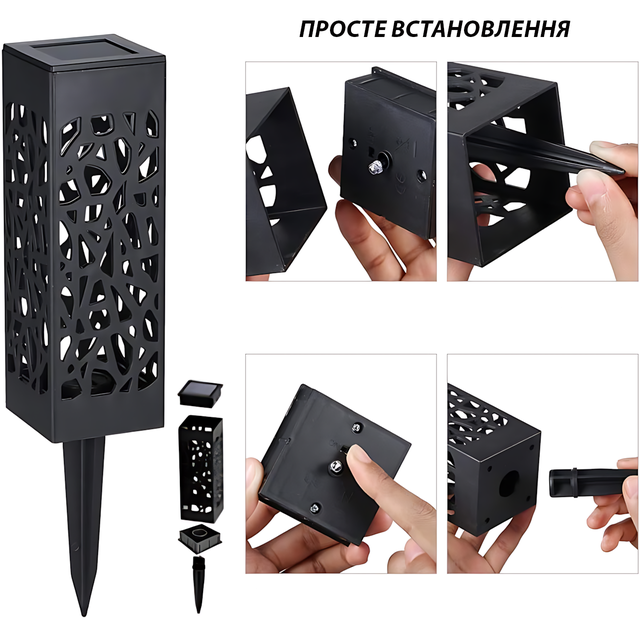 ПРОСТЕ ВСТАНОВЛЕННЯ