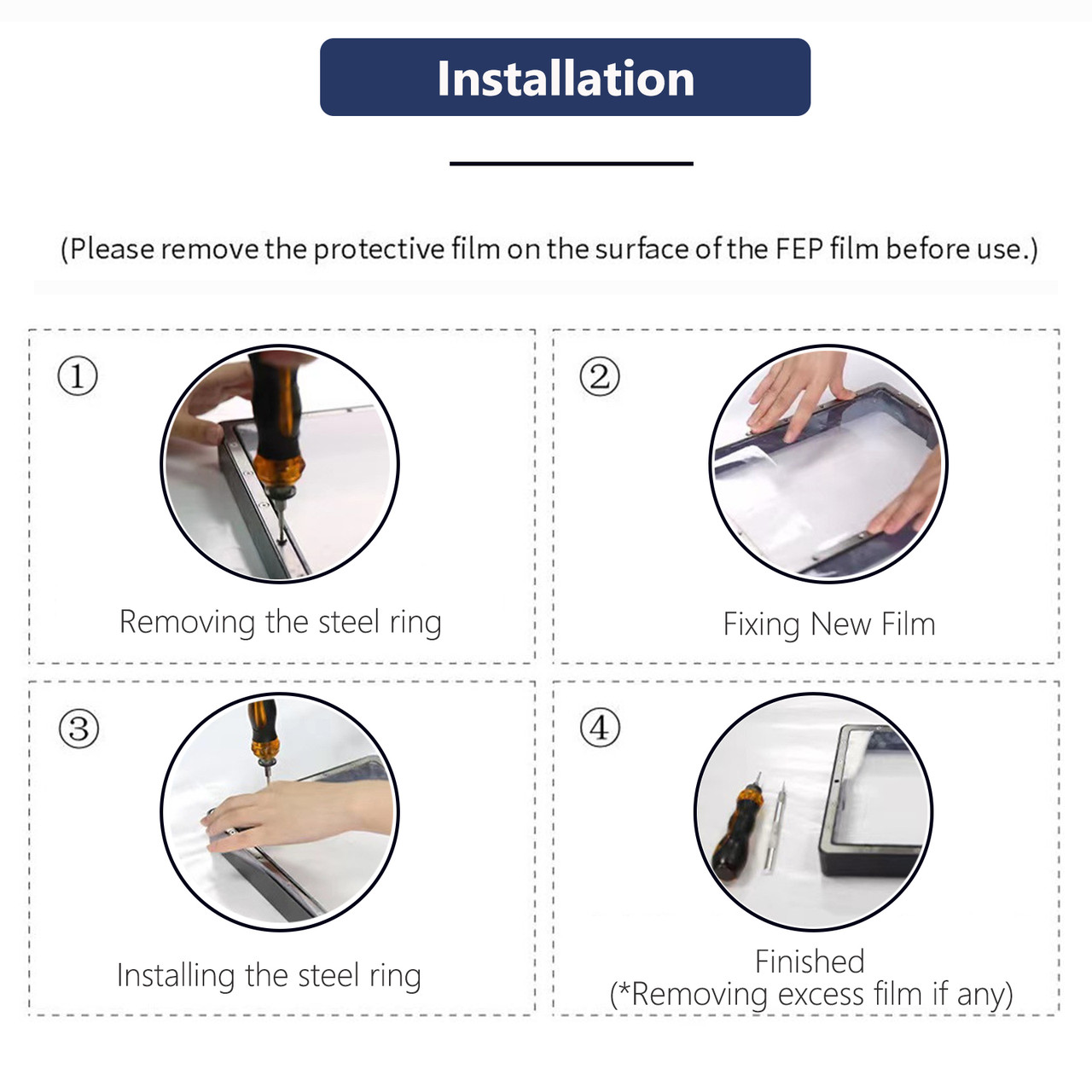 Installation

(Please remove the protective film on the surface of the FEP film before use.)

①

Removing the steel ring

②

Fixing New Film

③

Installing the steel ring

④

Finished
(*Removing excess film if any)