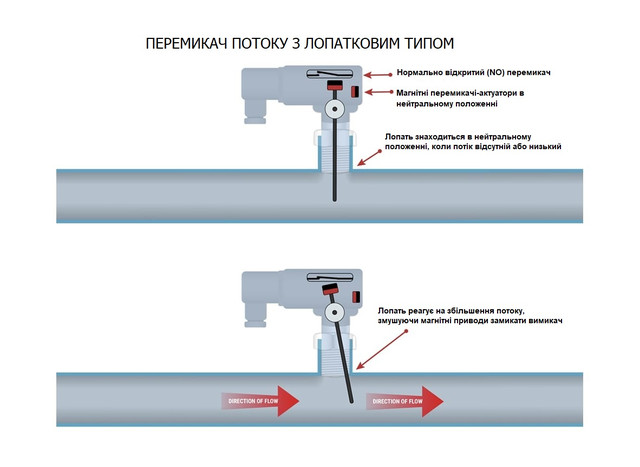 ПЕРЕМИКАЧ ПОТОКУ З ЛОПАТКОВИМ ТИПОМ

Нормально відкритий (NO) перемикач

Магнітні перемикачі-актуатори в нейтральному положенні

Лопать знаходиться в нейтральному положенні, коли потік відсутній або низький

Лопать реагує на збільшення потоку, змушуючи магнітні приводи замикати вимикач

DIRECTION OF FLOW

DIRECTION OF FLOW