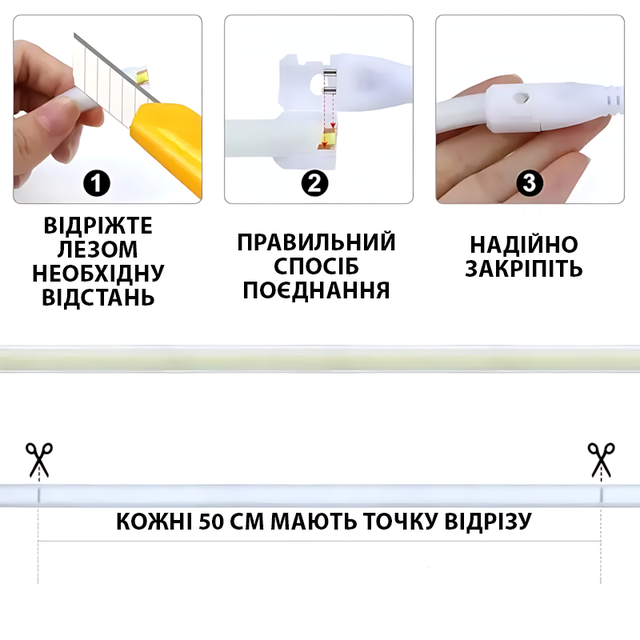 1

ВІДРІЖТЕ ЛЕЗОМ НЕОБХІДНУ ВІДСТАНЬ

2

ПРАВИЛЬНИЙ СПОСІБ ПОЄДНАННЯ

3

НАДІЙНО ЗАКРІПІТЬ

КОЖНІ 50 СМ МАЮТЬ ТОЧКУ ВІДРІЗУ