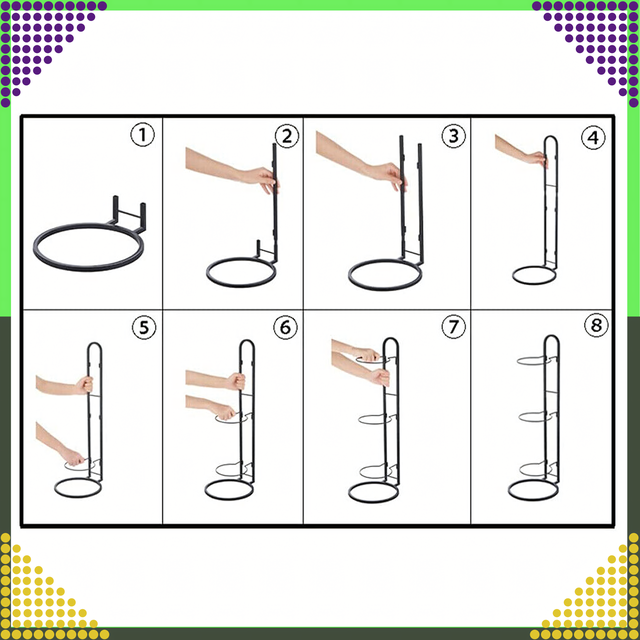 1 2 3 4

5 6 7 8