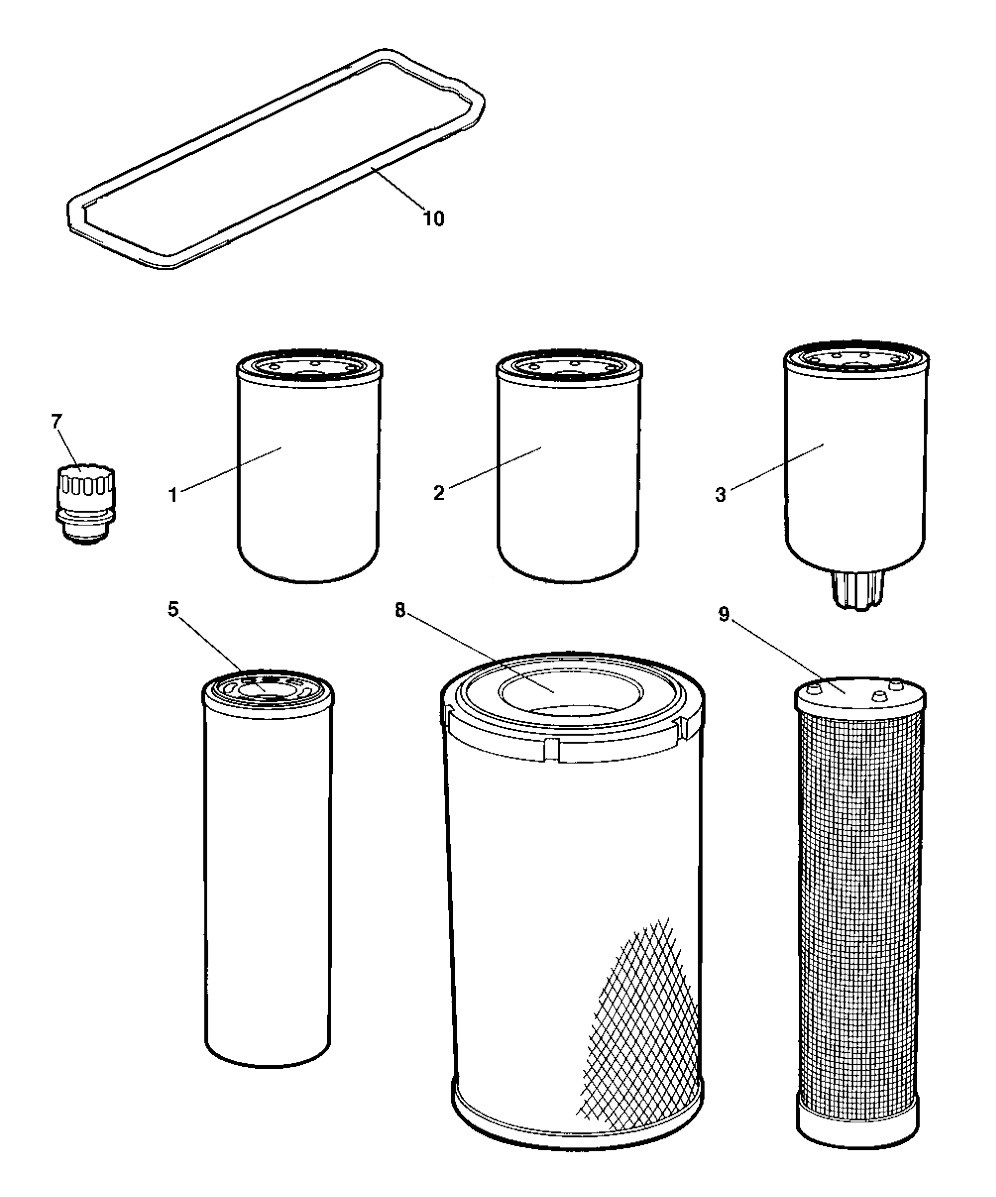 10

7

1

2

3

5

8

9