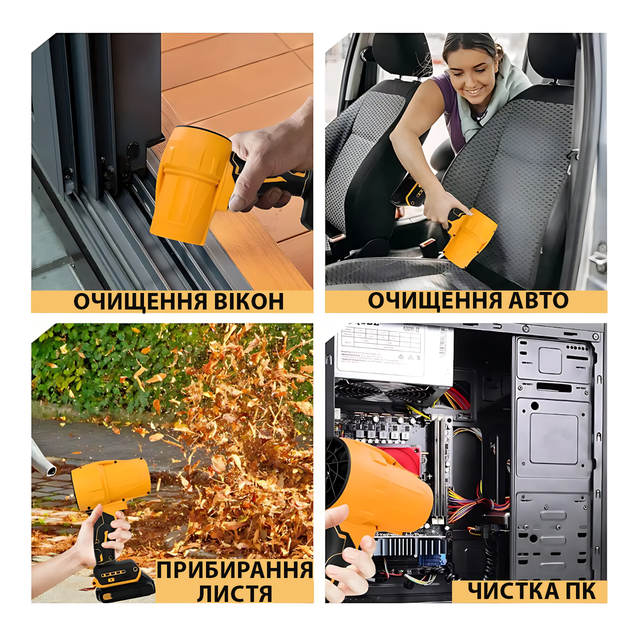 ОЧИЩЕННЯ ВІКОН

ОЧИЩЕННЯ АВТО

ПРИБИРАННЯ ЛИСТЯ

ЧИСТКА ПК