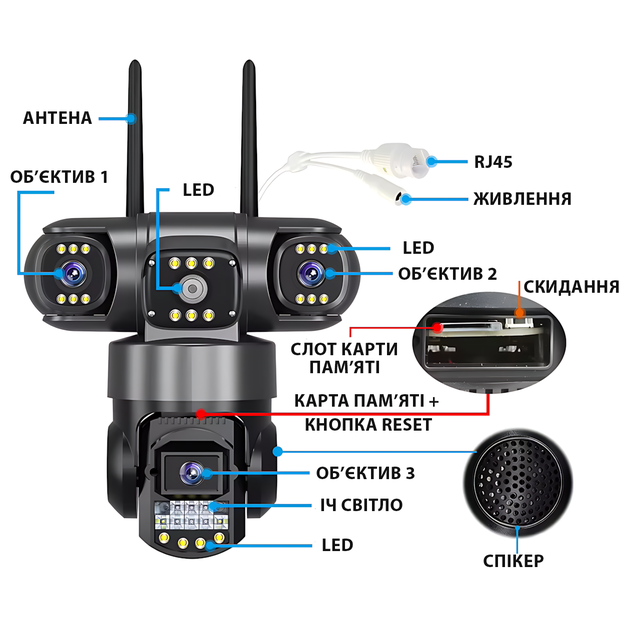 АНТЕНА

ОБ'ЄКТИВ 1

LED

RJ45

ЖИВЛЕННЯ

LED

ОБ'ЄКТИВ 2

СКИДАННЯ

СЛОТ КАРТИ ПАМ'ЯТІ

КАРТА ПАМ'ЯТІ + КНОПКА RESET

ОБ'ЄКТИВ 3

ІЧ СВІТЛО

LED

СПІКЕР