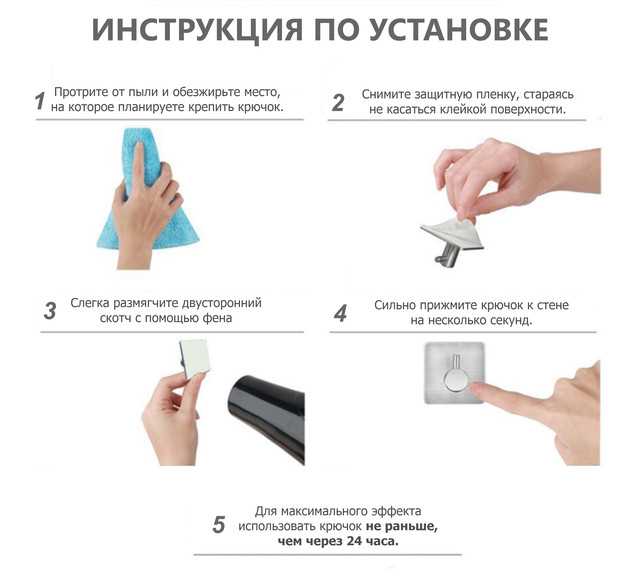 ИНСТРУКЦИЯ ПО УСТАНОВКЕ

1 Протрите от пыли и обезжирьте место, на которое планируете крепить крючок.

2 Снимите защитную пленку, стараясь не касаться клейкой поверхности.

3 Слегка размягчите двусторонний скотч с помощью фена

4 Сильно прижмите крючок к стене на несколько секунд.

5 Для максимального эффекта использовать крючок не раньше, чем через 24 часа.