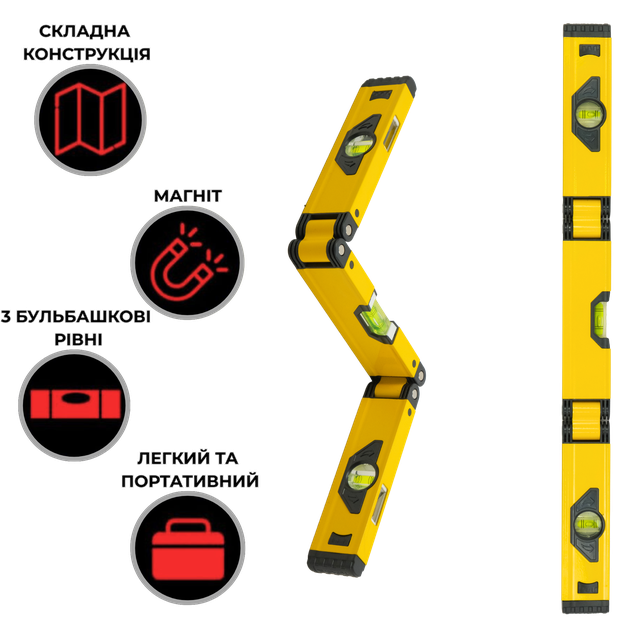 СКЛАДНА КОНСТРУКЦІЯ

МАГНІТ

3 БУЛЬБАШКОВІ РІВНІ

ЛЕГКИЙ ТА ПОРТАТИВНИЙ