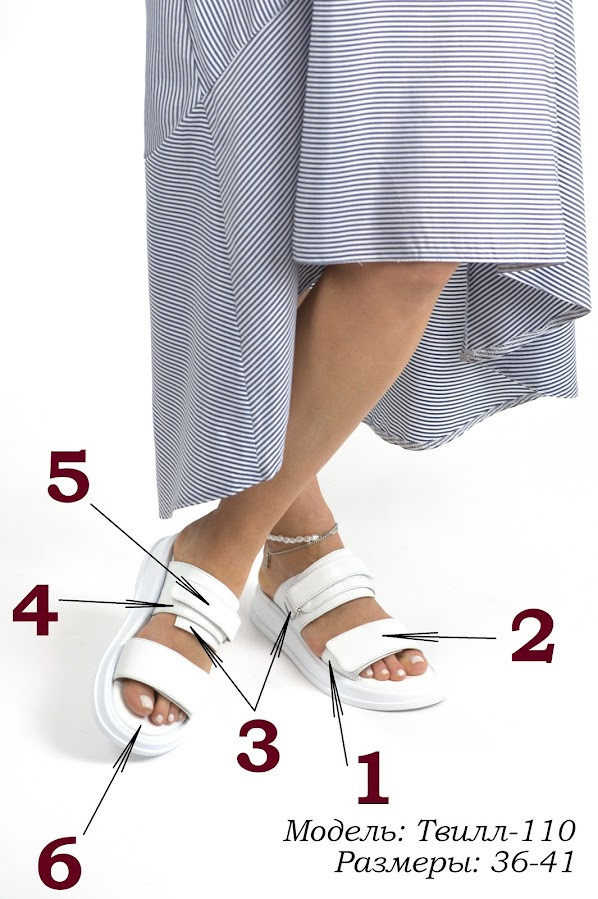 5
4
2
3
1
6
Модель: Твилл-110
Размеры: 36-41