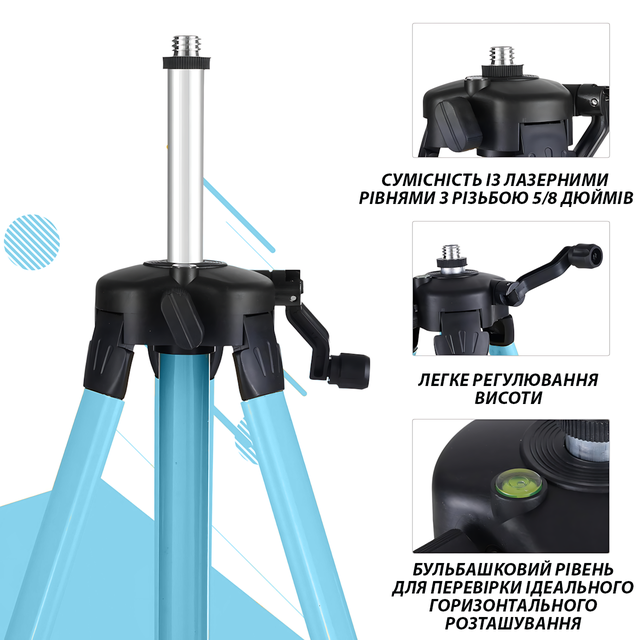 СУМІСНІСТЬ ІЗ ЛАЗЕРНИМИ РІВНЯМИ З РІЗЬБОЮ 5/8 ДЮЙМІВ

ЛЕГКЕ РЕГУЛЮВАННЯ ВИСОТИ

БУЛЬБАШКОВИЙ РІВЕНЬ ДЛЯ ПЕРЕВІРКИ ІДЕАЛЬНОГО ГОРИЗОНТАЛЬНОГО РОЗТАШУВАННЯ