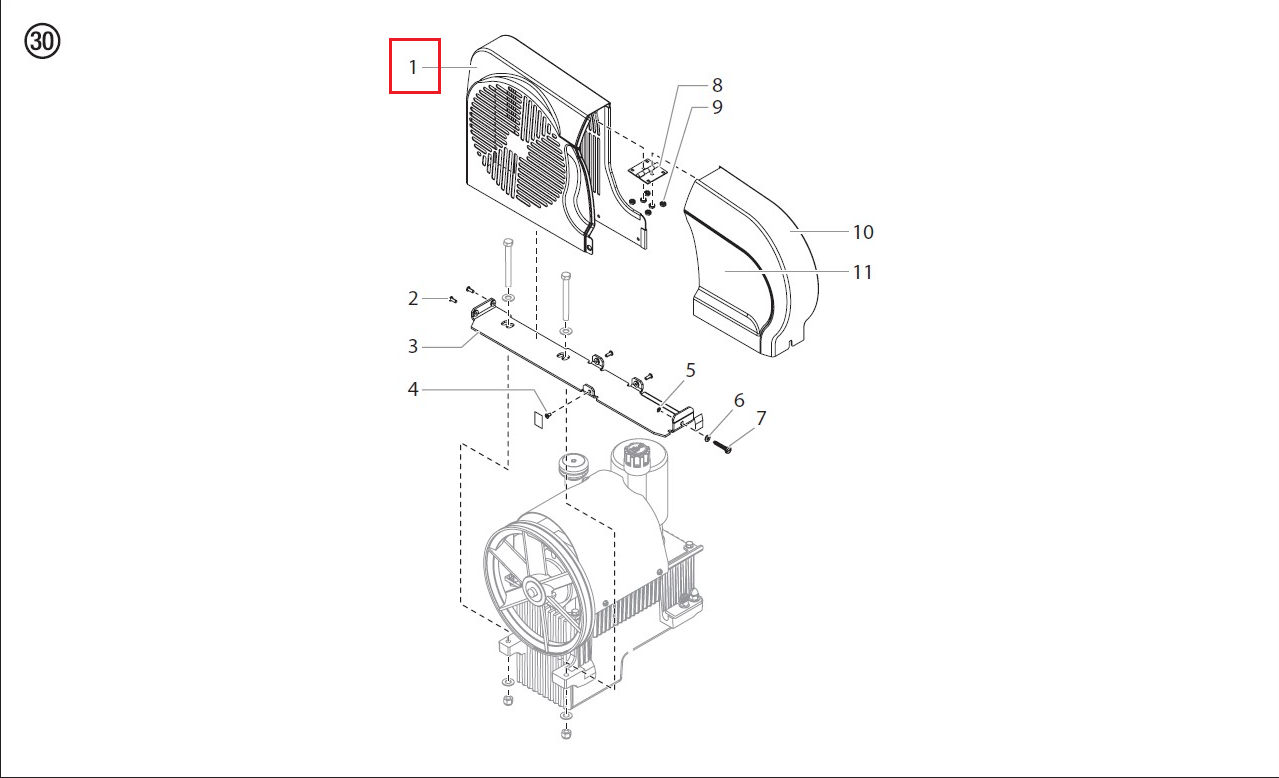 30

1

8
9

10
11

2
3

4
5
6
7