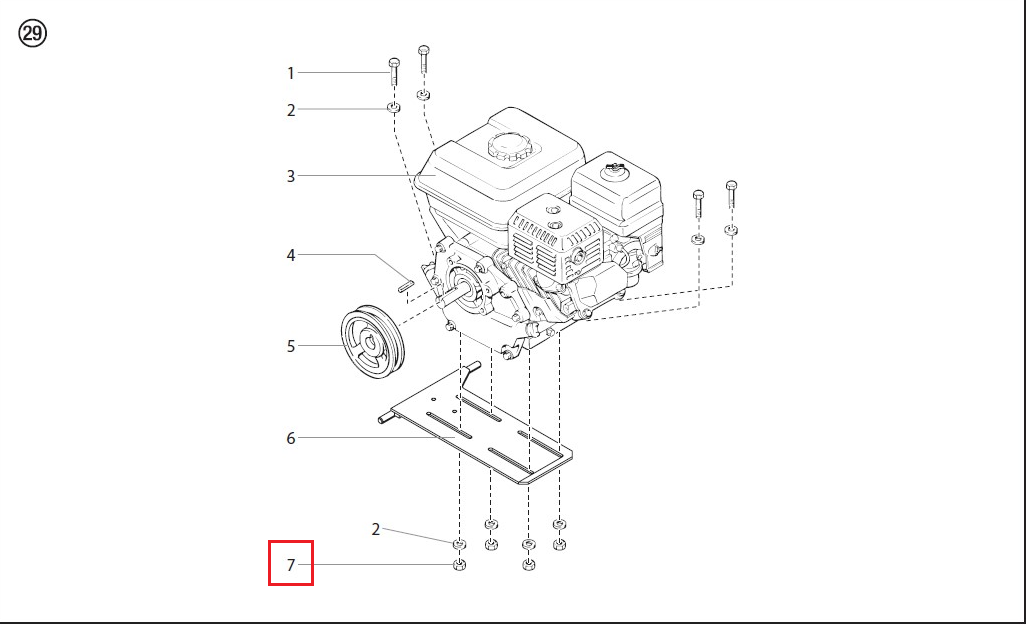 ㉙

1
2
3
4
5
6
2
7