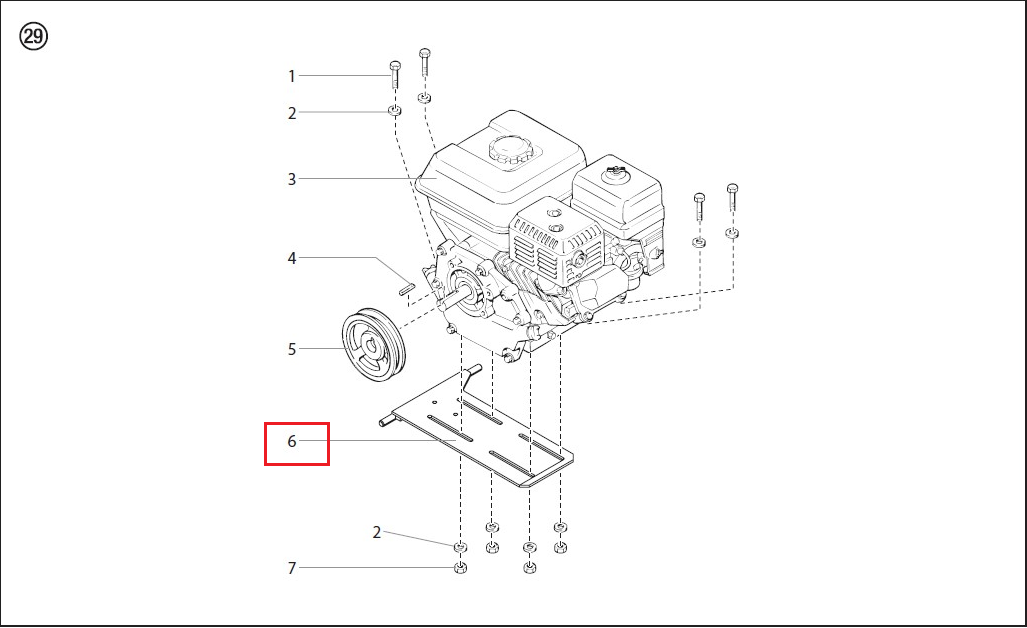 ㉙

1
2
3
4
5
6
2
7