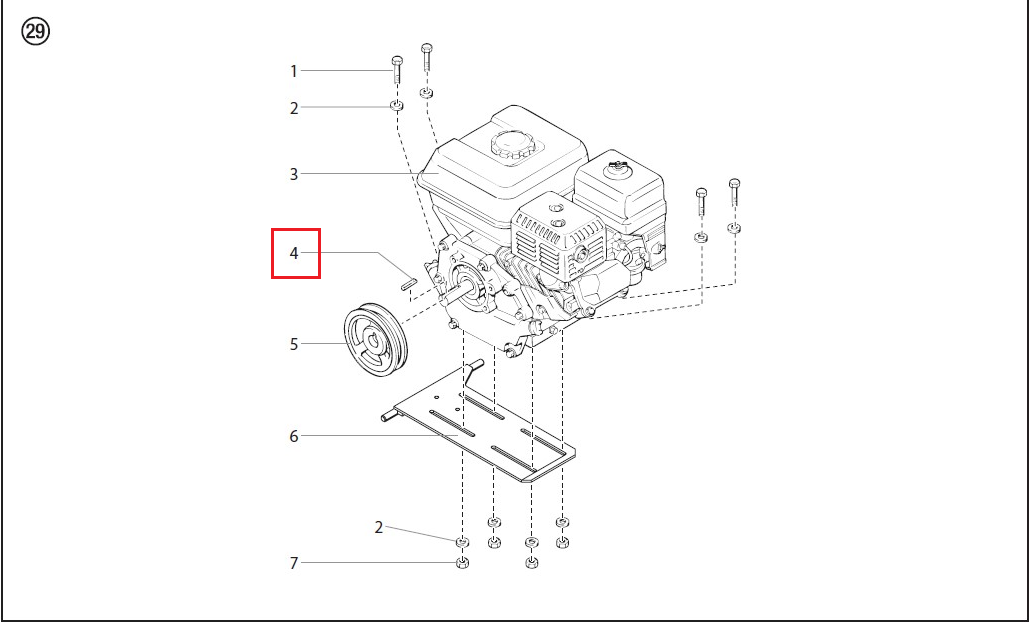 ㉙

1
2
3
4
5
6
2
7