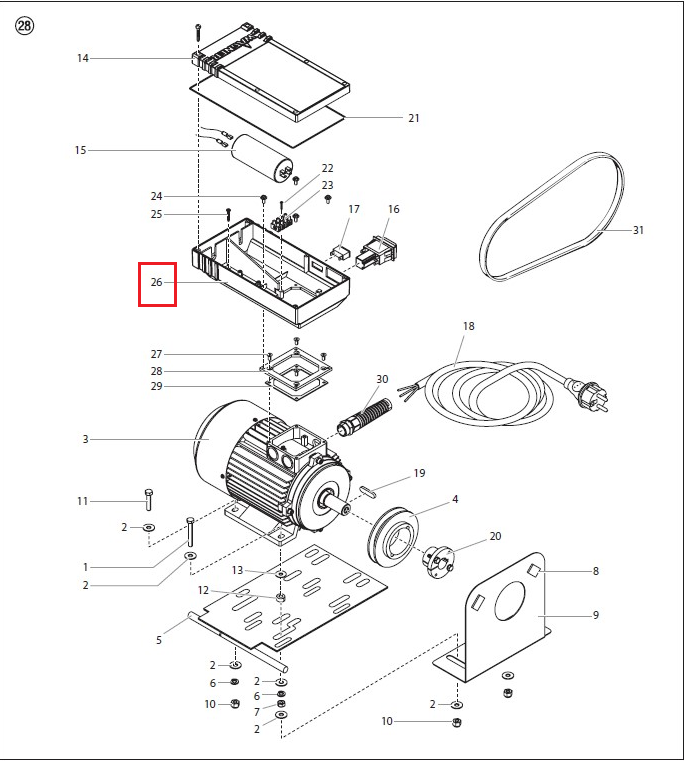 ㉘

14
21
15
22
23
24
25
17
16
31
26
18
27
28
29
30
3
19
11
4
2
20
1
2
13
8
12
9
5
2
6
2
10
6
7
2
2
10