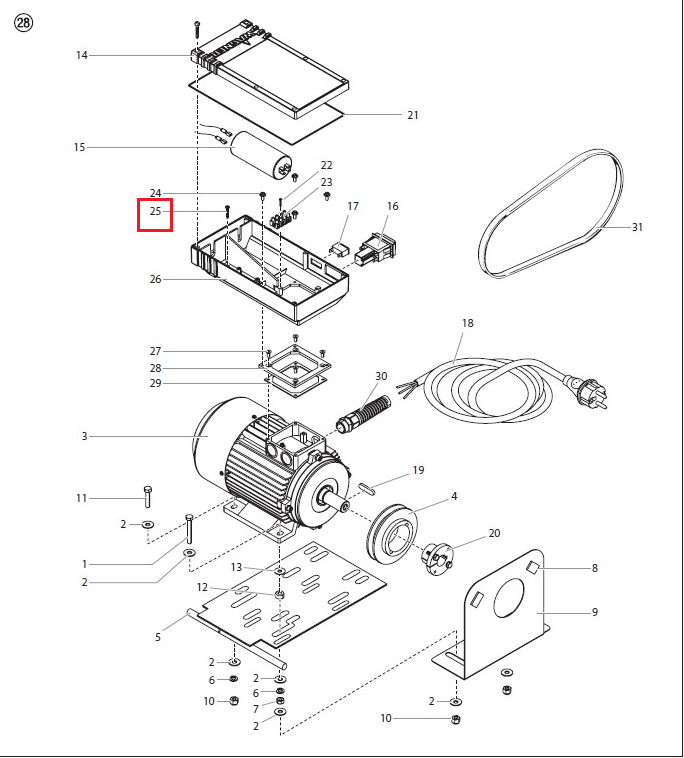 ㉘

14
21
15
22
23
24
25
17
16
31
26
18
27
28
29
30
3
19
11
4
2
20
1
2
13
8
12
9
5
2
6
2
10
6
7
2
2
10