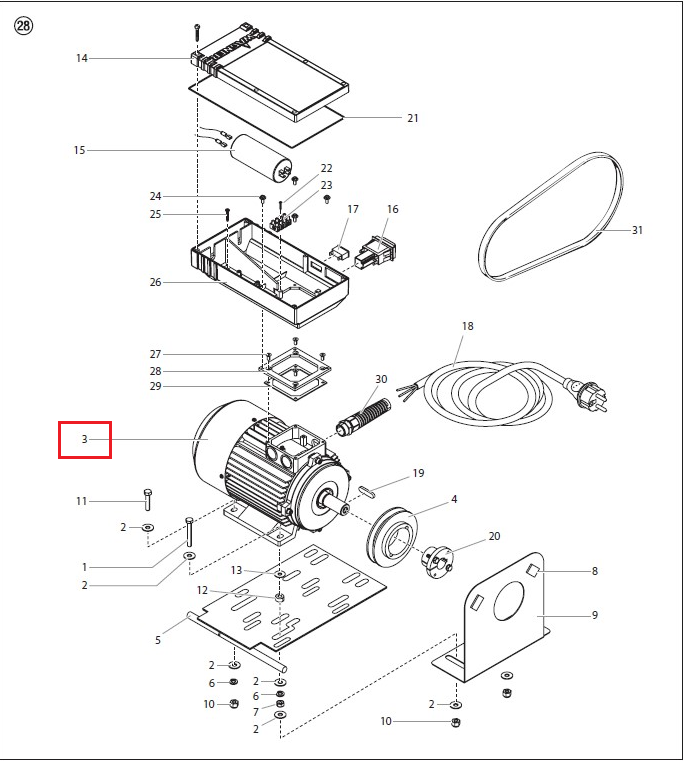 28

14
21
15
22
23
24
25
17
16
31
26
18
27
28
29
30
3
19
11
4
2
20
1
2
13
8
12
9
5
2
6
2
6
10
7
2
2
10