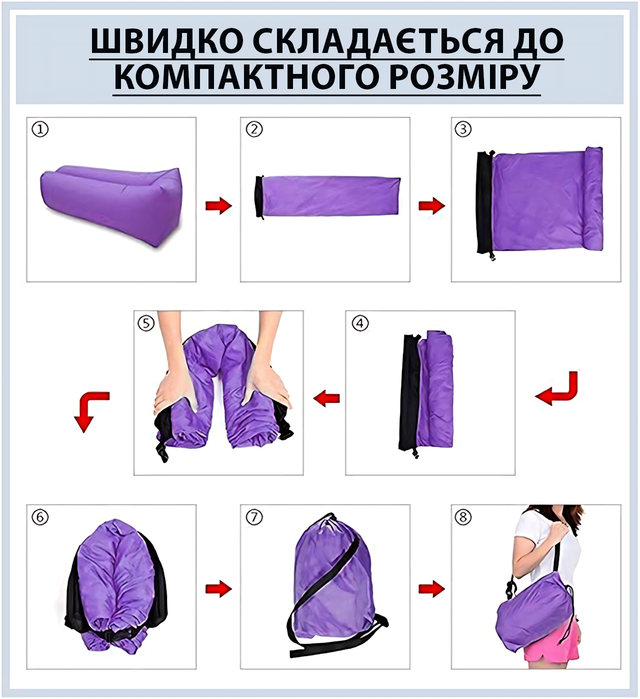 ШВИДКО СКЛАДАЄТЬСЯ ДО КОМПАКТНОГО РОЗМІРУ

①

②

③

⑤

④

⑥

⑦

⑧