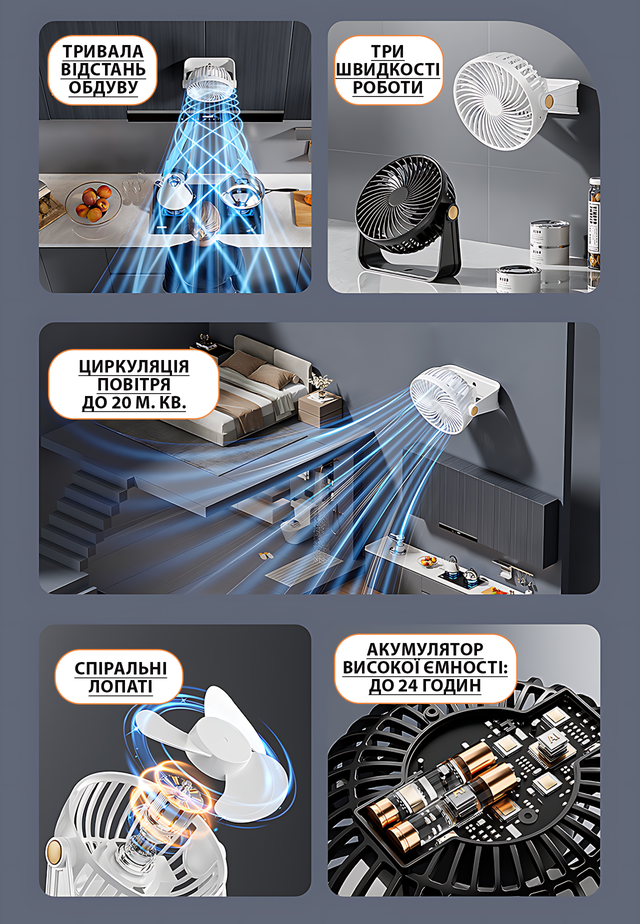 ТРИВАЛА ВІДСТАНЬ ОБДУВУ

ТРИ ШВИДКОСТІ РОБОТИ

ЦИРКУЛЯЦІЯ ПОВІТРЯ ДО 20 М. КВ.

СПІРАЛЬНІ ЛОПАТІ

АКУМУЛЯТОР ВИСОКОЇ ЄМНОСТІ: ДО 24 ГОДИН