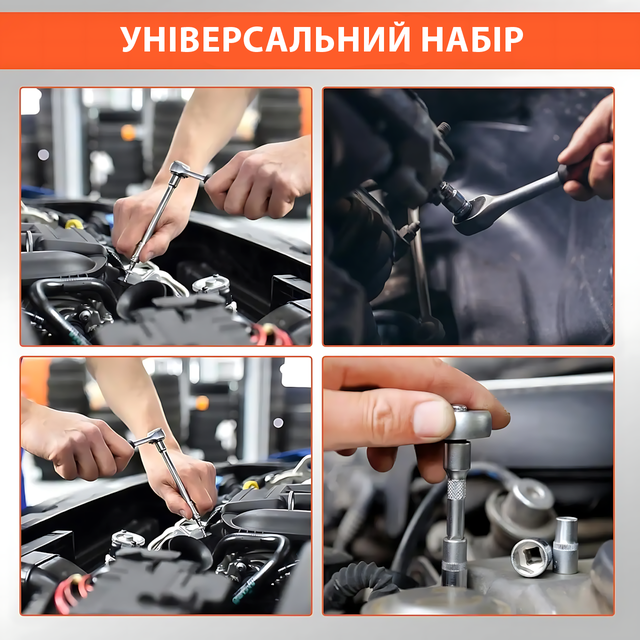 УНІВЕРСАЛЬНИЙ НАБІР