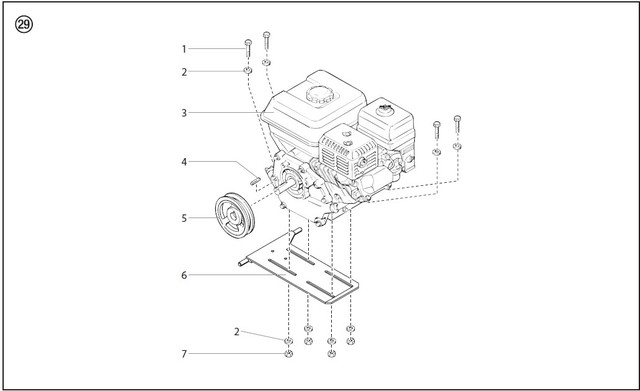 29

1
2
3
4
5
6
2
7