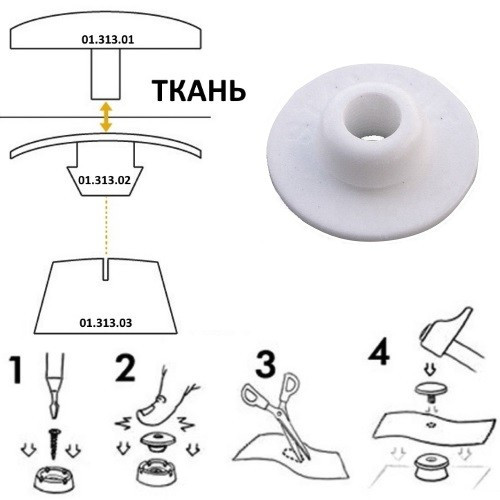 01.313.01

ТКАНЬ

01.313.02

01.313.03

1

2

3

4