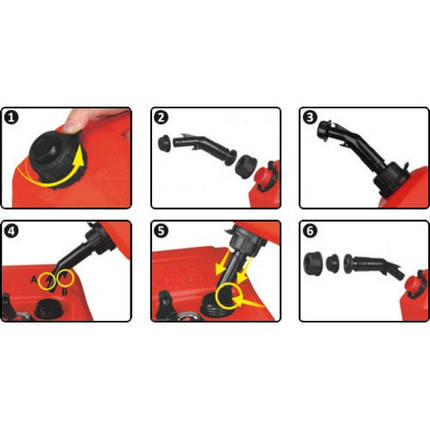 1

2

3

4
A
B

5

6