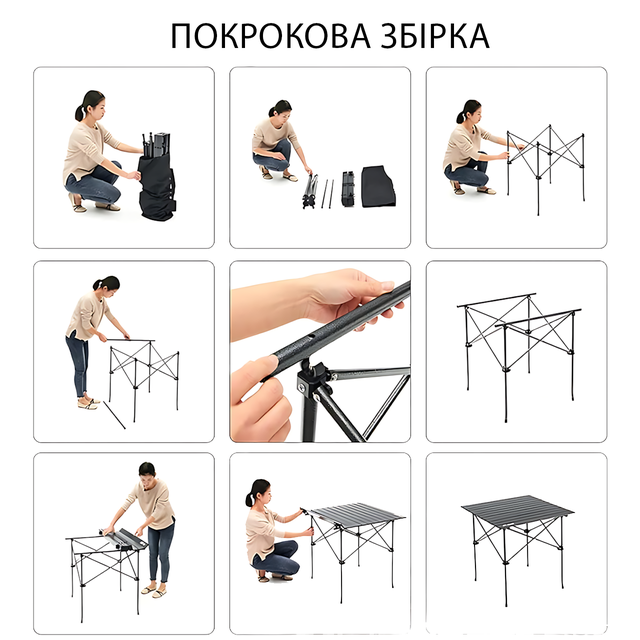 ПОКРОКОВА ЗБІРКА