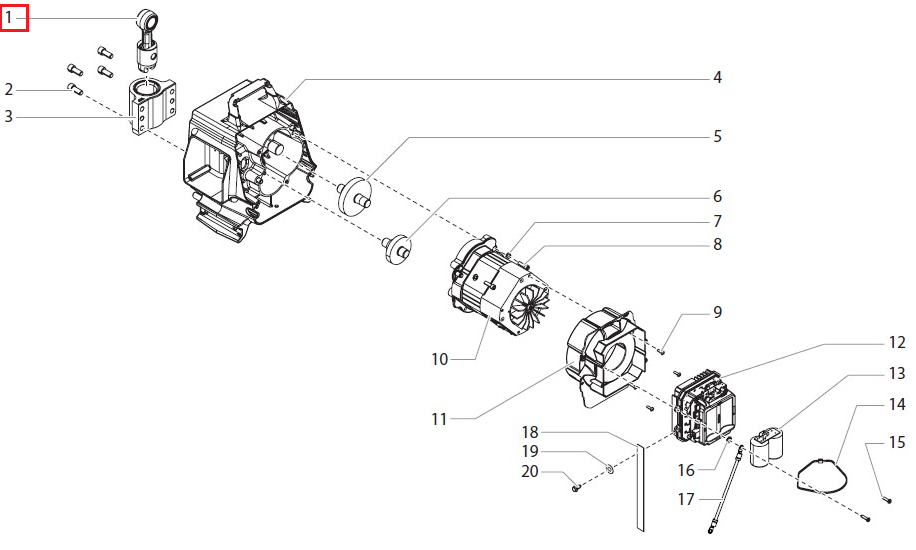 1
2
3
4
5
6
7
8
9
10
11
12
13
14
15
16
17
18
19
20