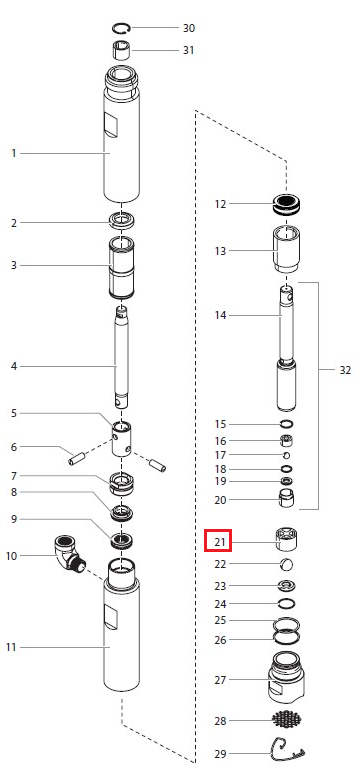 30
31
1
2
3
4
5
6
7
8
9
10
11
12
13
14
32
15
16
17
18
19
20
21
22
23
24
25
26
27
28
29