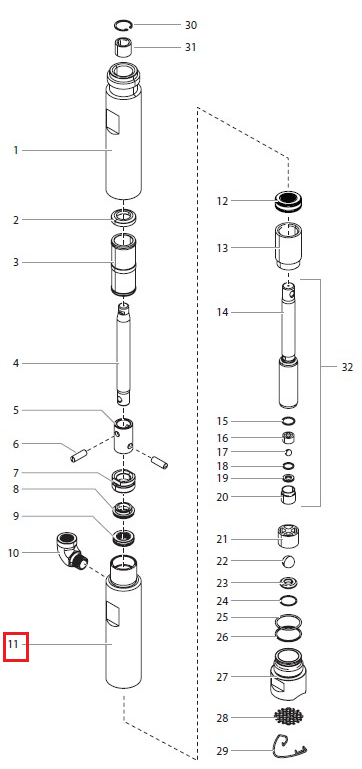 30
31
1
2
3
4
5
6
7
8
9
10
11
12
13
14
32
15
16
17
18
19
20
21
22
23
24
25
26
27
28
29