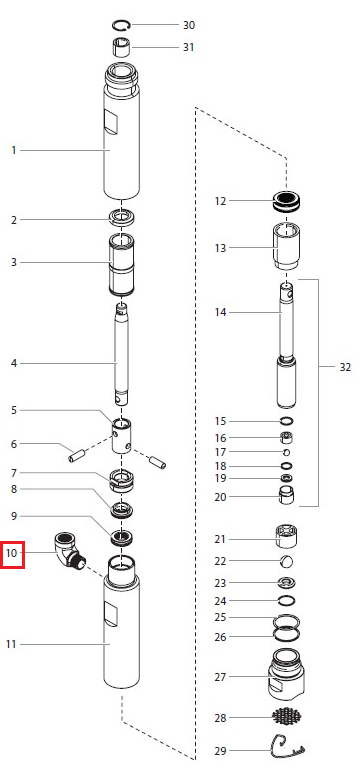 30
31
1
2
3
4
5
6
7
8
9
10
11
12
13
14
32
15
16
17
18
19
20
21
22
23
24
25
26
27
28
29