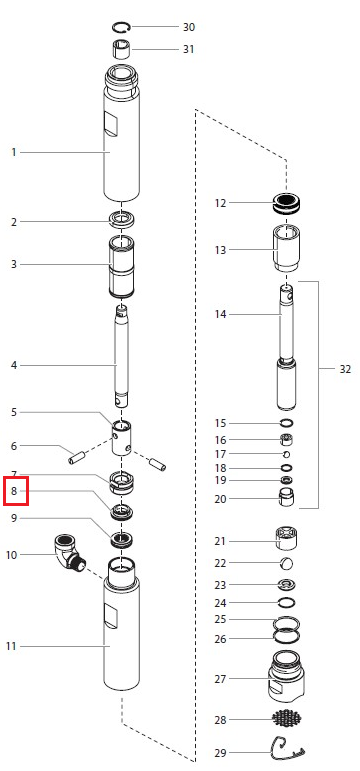 30
31
1
2
3
4
5
6
7
8
9
10
11
12
13
14
32
15
16
17
18
19
20
21
22
23
24
25
26
27
28
29