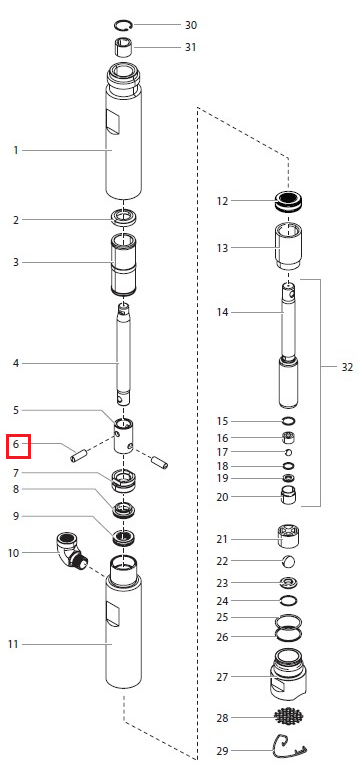 30
31
1
2
3
4
5
6
7
8
9
10
11
12
13
14
32
15
16
17
18
19
20
21
22
23
24
25
26
27
28
29