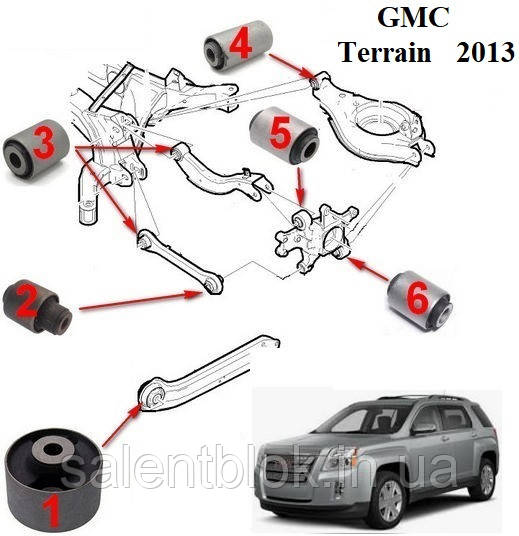 GMC
Terrain 2013

4

3

5

2

6

1

salentblok.in.ua