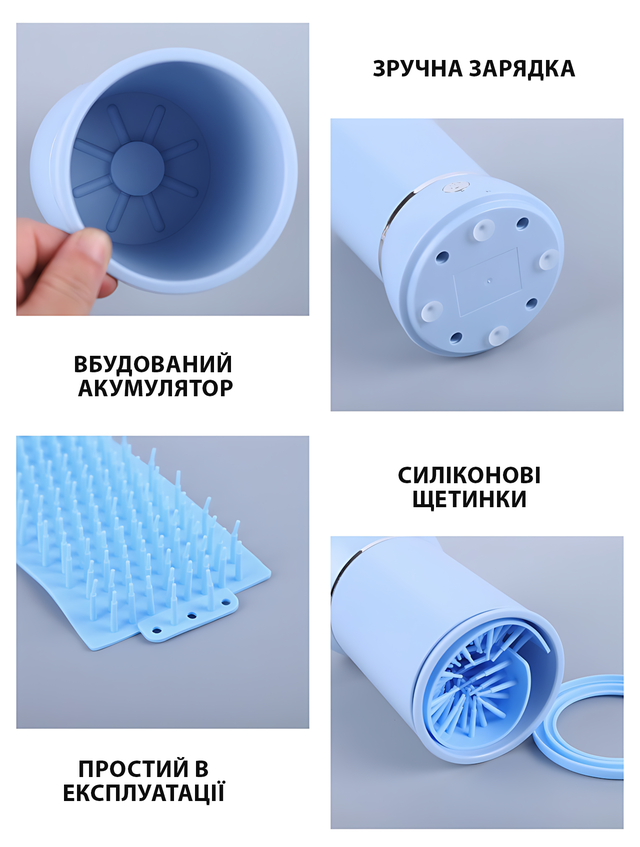 ЗРУЧНА ЗАРЯДКА

ВБУДОВАНИЙ АКУМУЛЯТОР

СИЛІКОНОВІ ЩЕТИНКИ

ПРОСТИЙ В ЕКСПЛУАТАЦІЇ