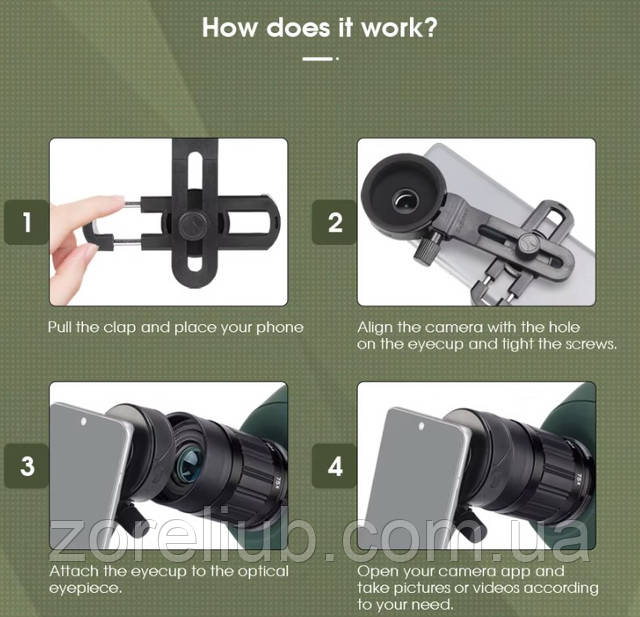 How does it work?

1

Pull the clap and place your phone

2

Align the camera with the hole on the eyecup and tight the screws.

3

Attach the eyecup to the optical eyepiece.

4

Open your camera app and take pictures or videos according to your need.

zoreliub.com.ua