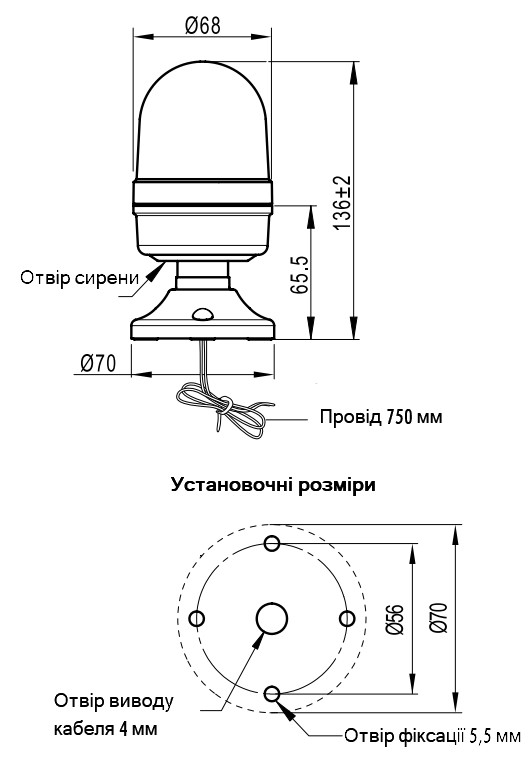 Ø68

136±2

65.5

Отвір сирени

Ø70

Провід 750 мм

Установочні розміри

Ø56

Ø70

Отвір виводу кабеля 4 мм

Отвір фіксації 5,5 мм