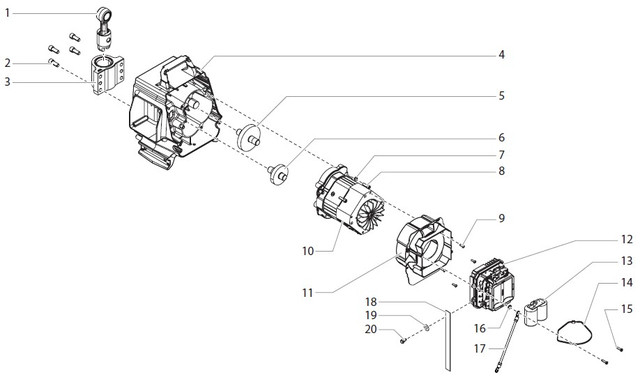 1
2
3
4
5
6
7
8
9
10
11
12
13
14
15
16
17
18
19
20