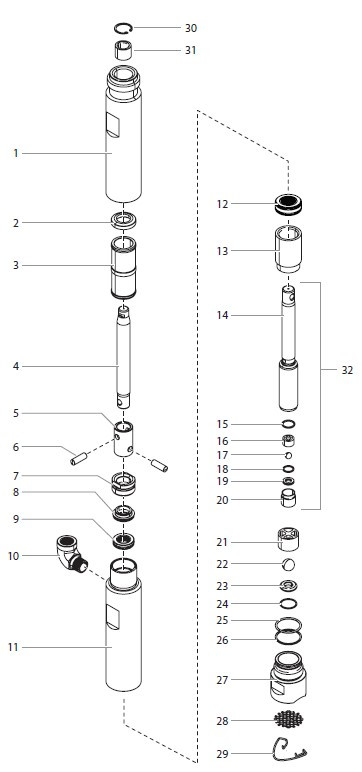 30
31
1
2
3
4
5
6
7
8
9
10
11
12
13
14
32
15
16
17
18
19
20
21
22
23
24
25
26
27
28
29