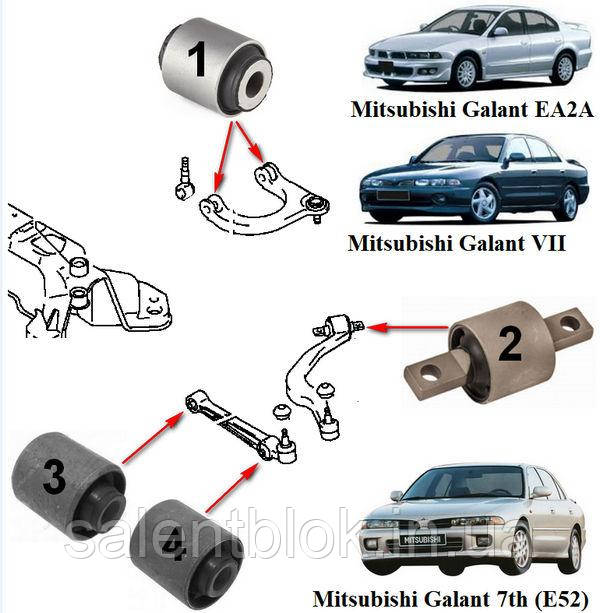 1

Mitsubishi Galant EA2A

Mitsubishi Galant VII

2

3

4

salentblok.in.ua

MITSUBISHI

Mitsubishi Galant 7th (E52)