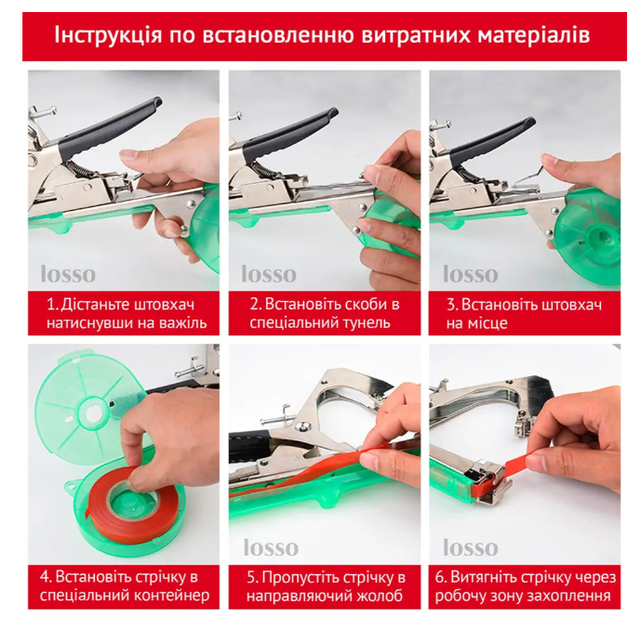 Інструкція по встановленню витратних матеріалів

losso

1. Дістаньте штовхач натиснувши на важіль

losso

2. Встановіть скоби в спеціальний тунель

losso

3. Встановіть штовхач на місце

4. Встановіть стрічку в спеціальний контейнер

losso

5. Пропустіть стрічку в направляючий жолоб

losso

6. Витягніть стрічку через робочу зону захоплення