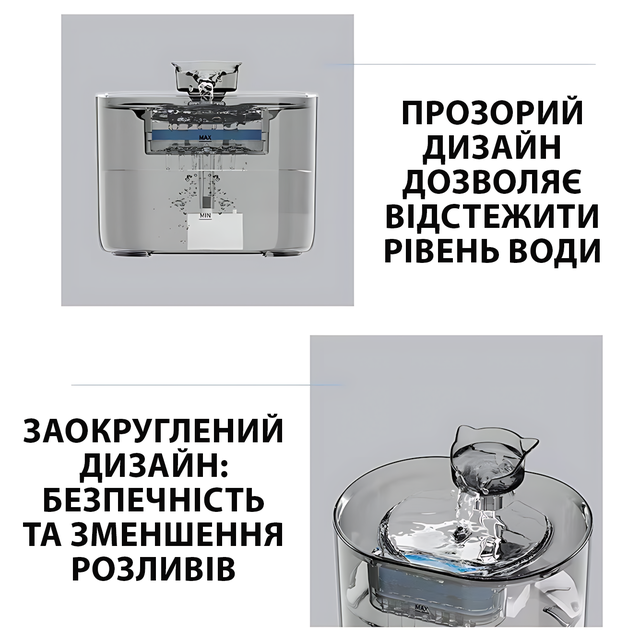 MAX

MIN

ПРОЗОРИЙ ДИЗАЙН ДОЗВОЛЯЄ ВІДСТЕЖИТИ РІВЕНЬ ВОДИ

ЗАОКРУГЛЕНИЙ ДИЗАЙН: БЕЗПЕЧНІСТЬ ТА ЗМЕНШЕННЯ РОЗЛИВІВ

MAX