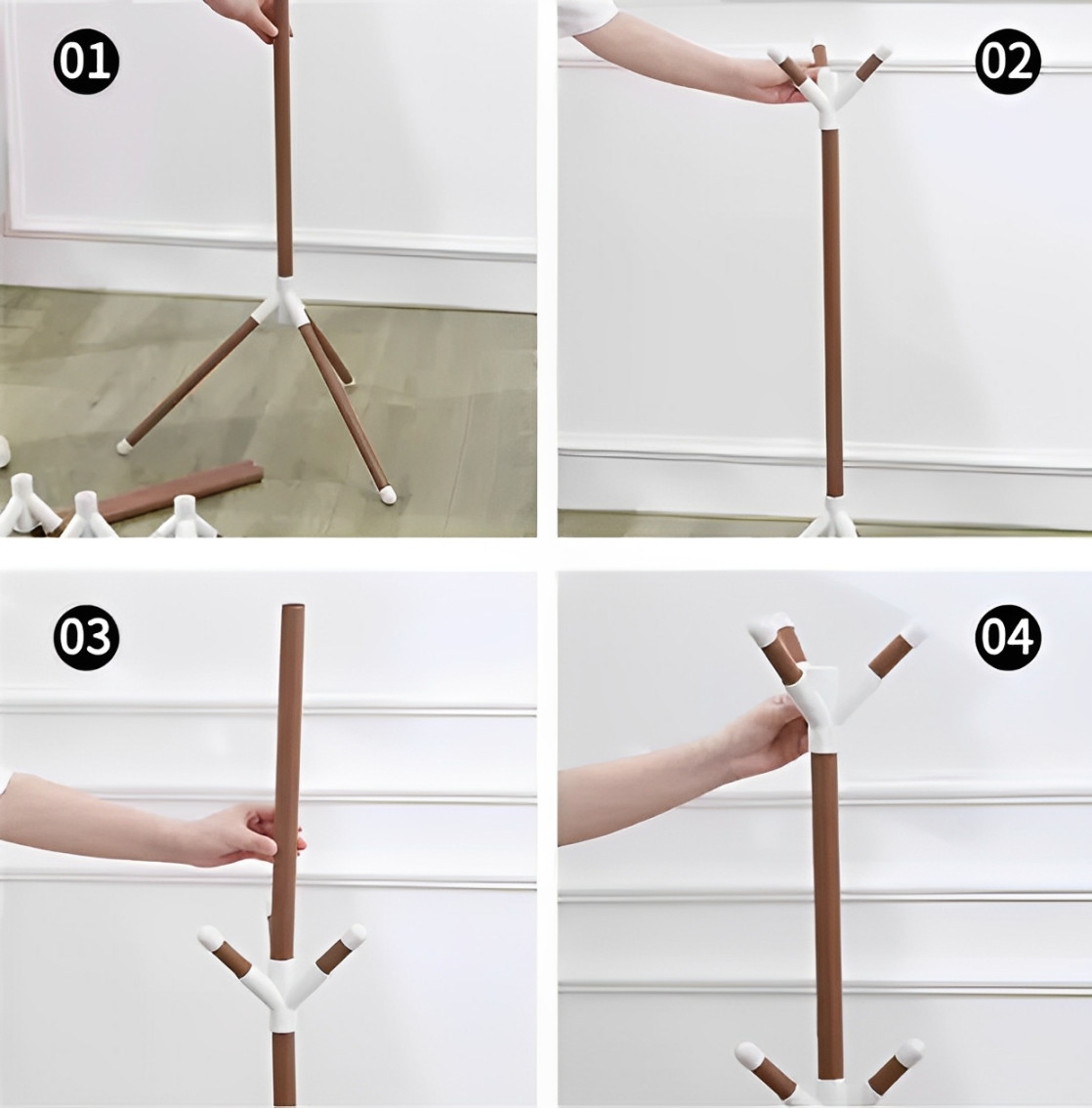 01

02

03

04